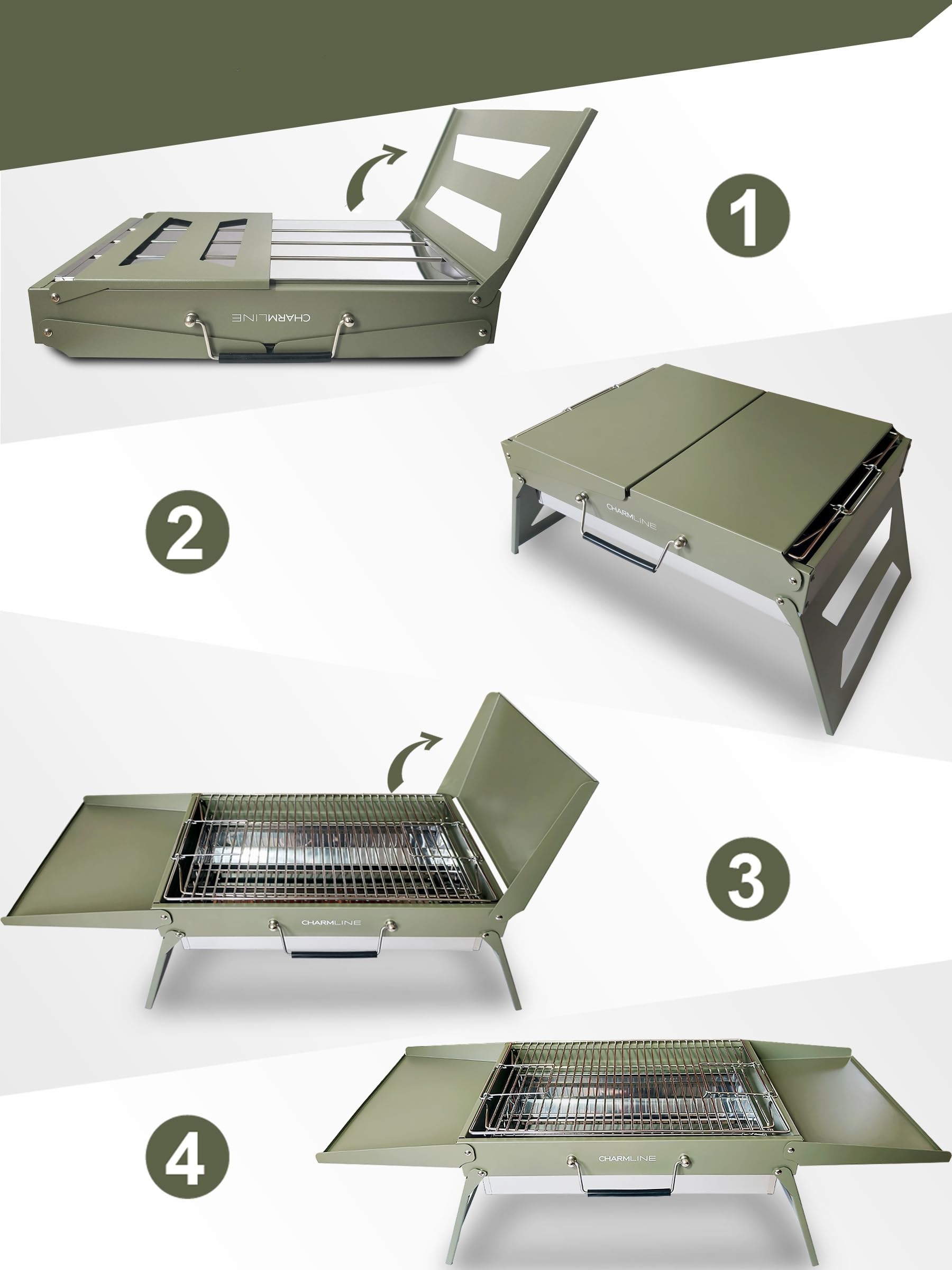 CHARMLINE

1

CHARMLINE

2

CHARMLINE

3

CHARMLINE

4