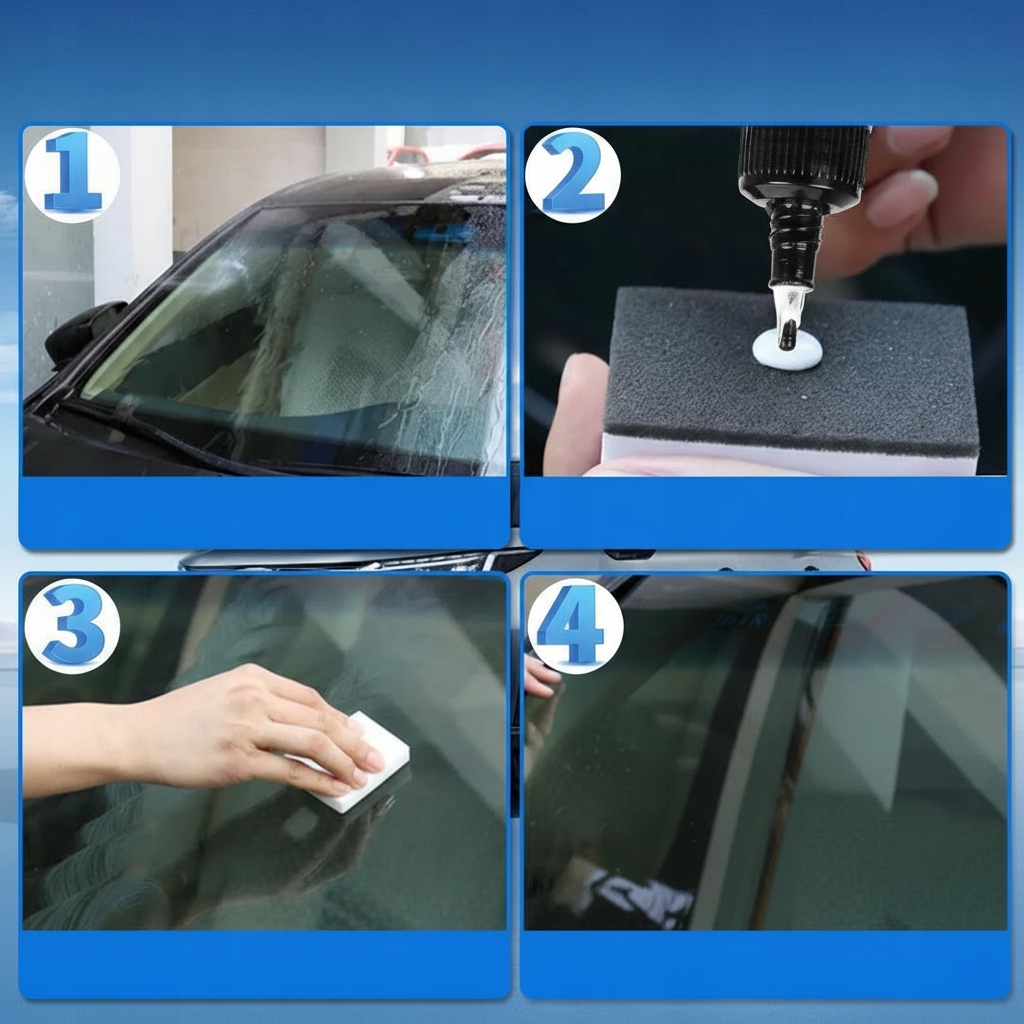 1

2

3

4